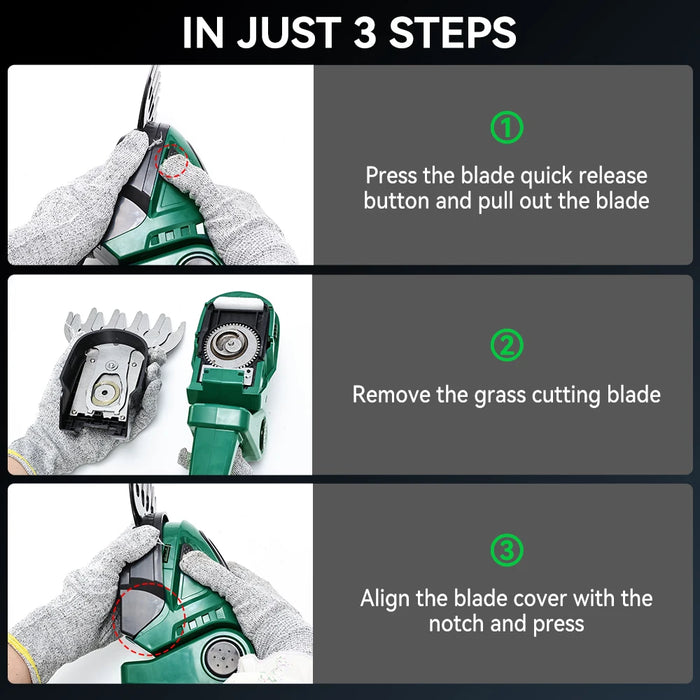 IN JUST 3 STEPS

①

Press the blade quick release button and pull out the blade

②

Remove the grass cutting blade

③

Align the blade cover with the notch and press